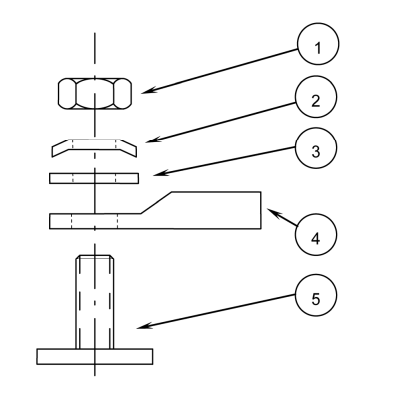 1
2
3
4
5